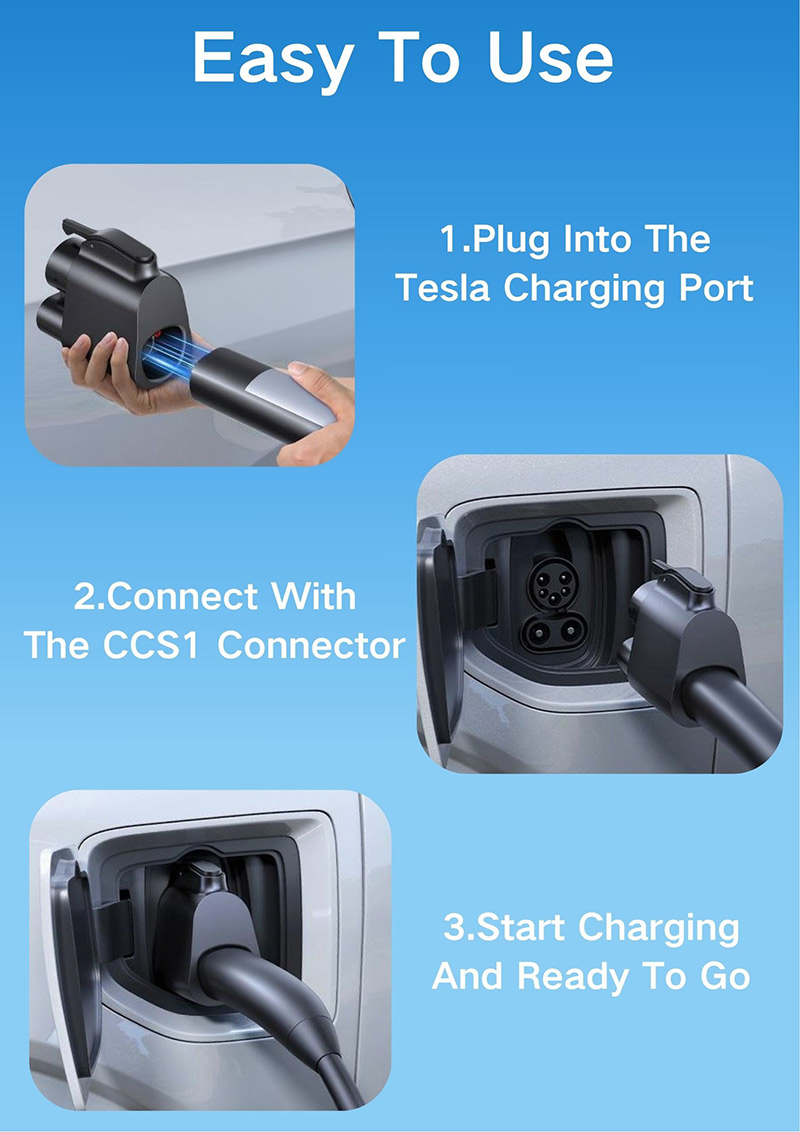 Easy To Use

1.Plug Into The Tesla Charging Port

2.Connect With The CCS1 Connector

3.Start Charging And Ready To Go